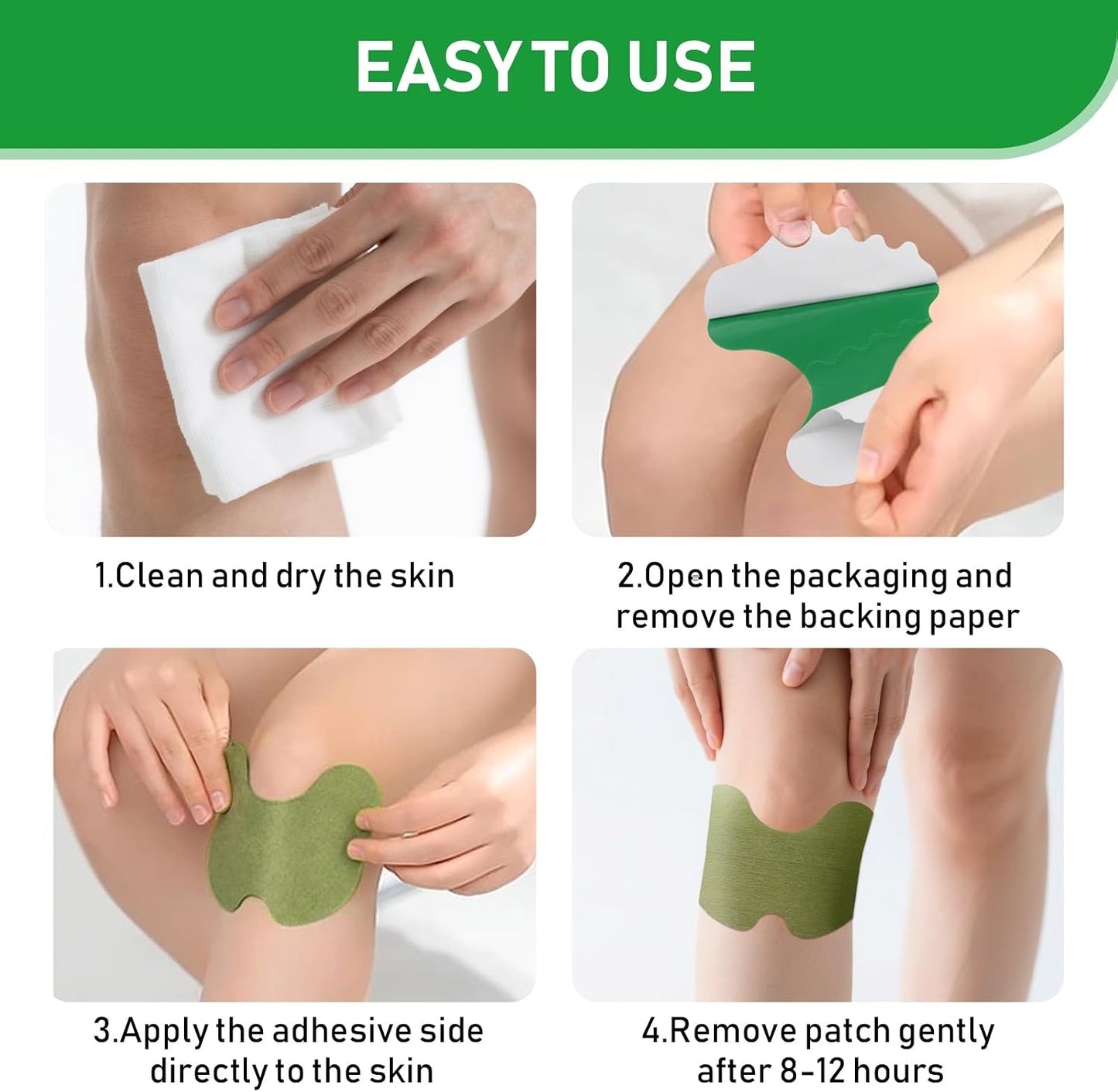 EASY TO USE

1.Clean and dry the skin

2.Open the packaging and remove the backing paper

3.Apply the adhesive side directly to the skin

4.Remove patch gently after 8-12 hours